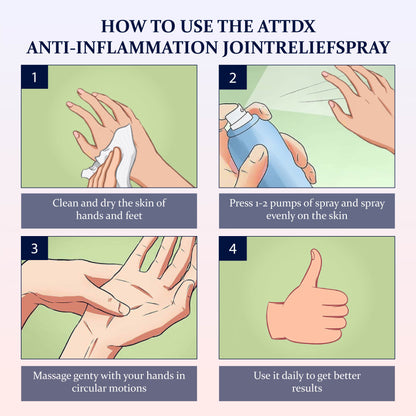 HOW TO USE THE ATTDX ANTI-INFLAMMATION JOINTRELIEFSPRAY

1

Clean and dry the skin of hands and feet

2

Press 1-2 pumps of spray and spray evenly on the skin

3

Massage genty with your hands in circular motions

4

Use it daily to get better results