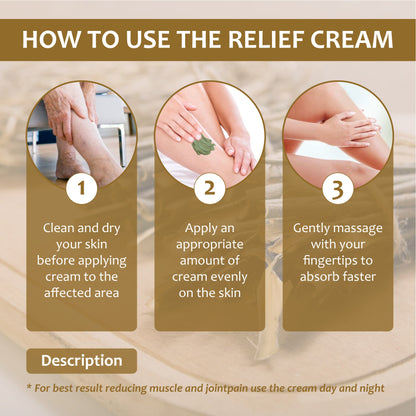 HOW TO USE THE RELIEF CREAM

1

Clean and dry your skin before applying cream to the affected area

2

Apply an appropriate amount of cream evenly on the skin

3

Gently massage with your fingertips to absorb faster

Description

* For best result reducing muscle and jointpain use the cream day and night